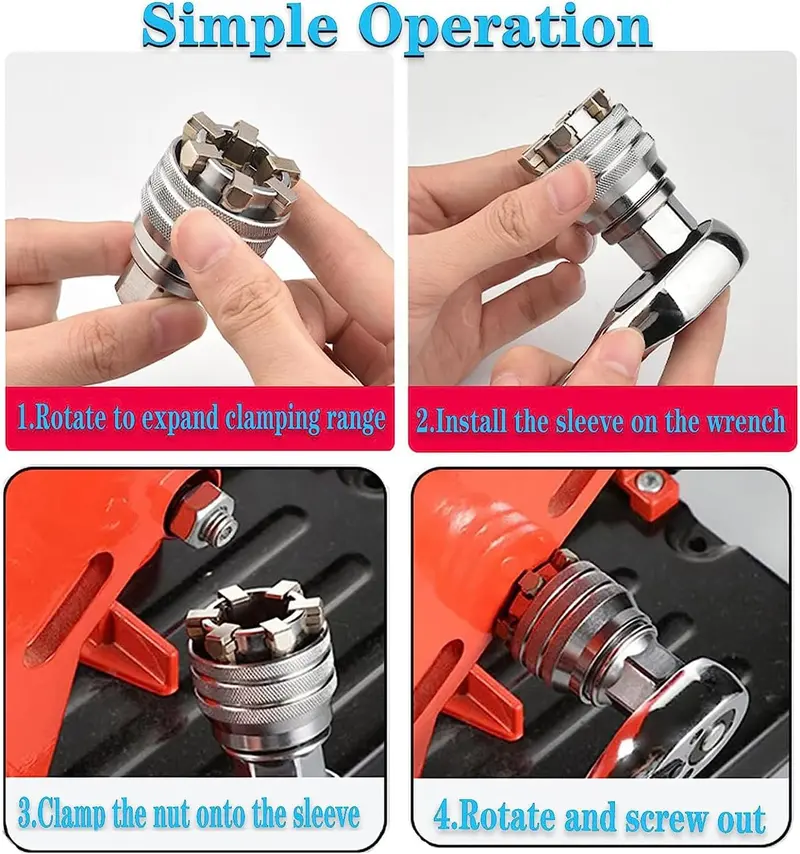 Simple Operation

1.Rotate to expand clamping range

2.Install the sleeve on the wrench

3.Clamp the nut onto the sleeve

4.Rotate and screw out